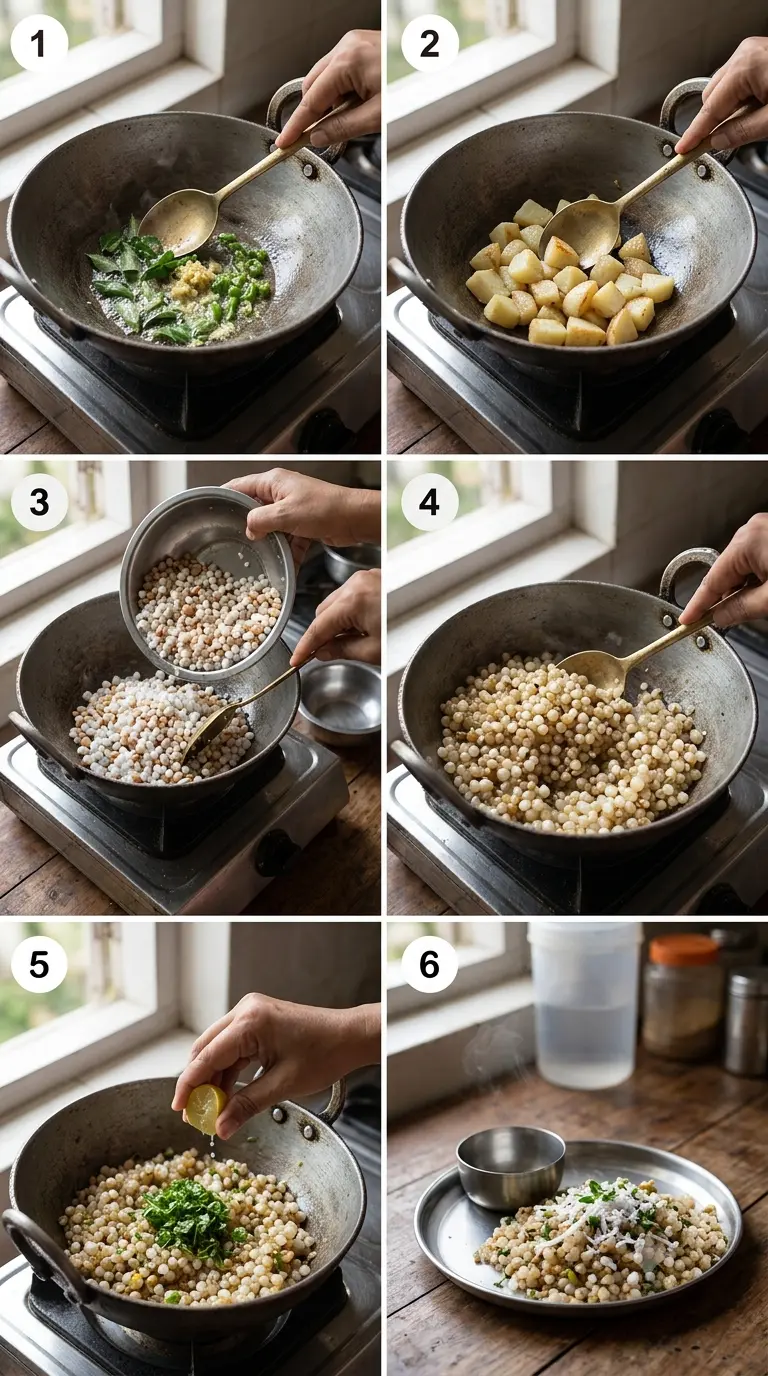 1

2

3

4

5

6