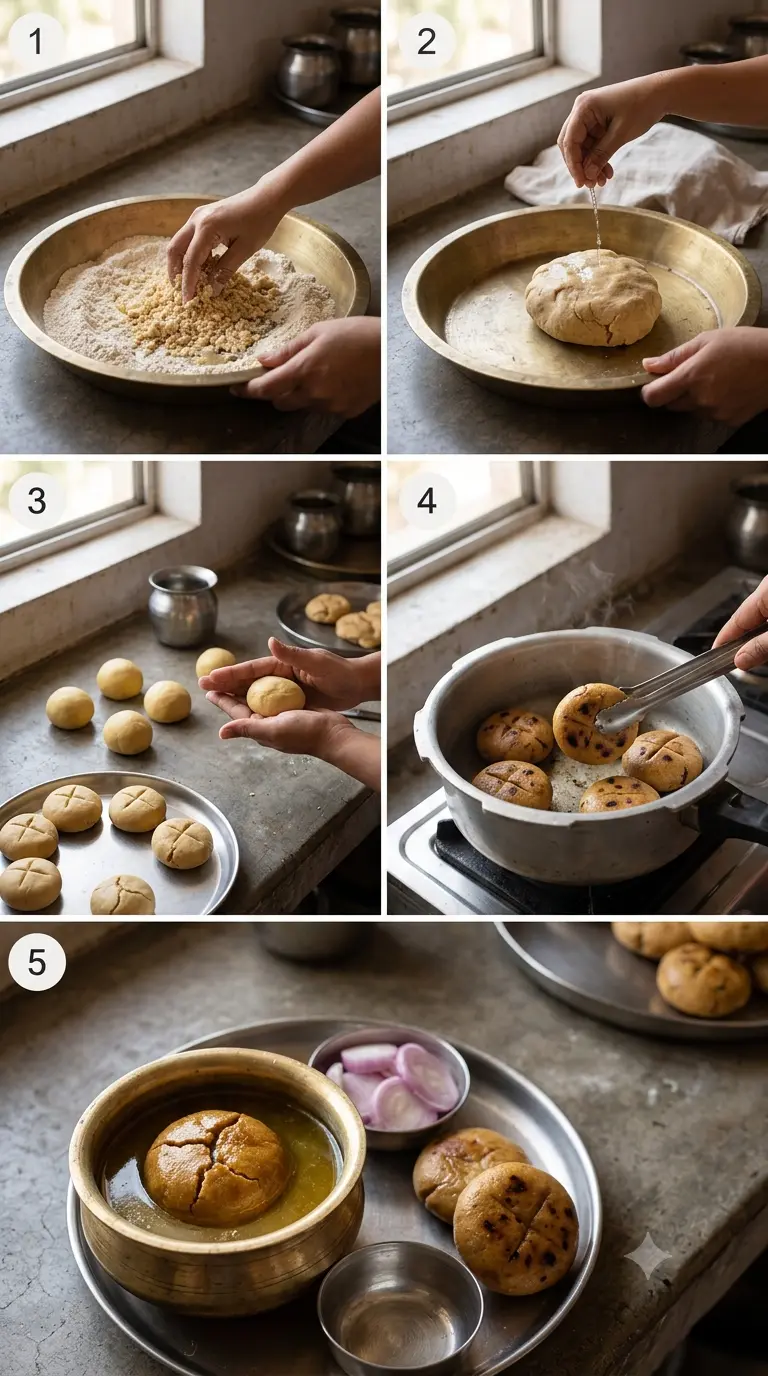 1

2

3

4

5