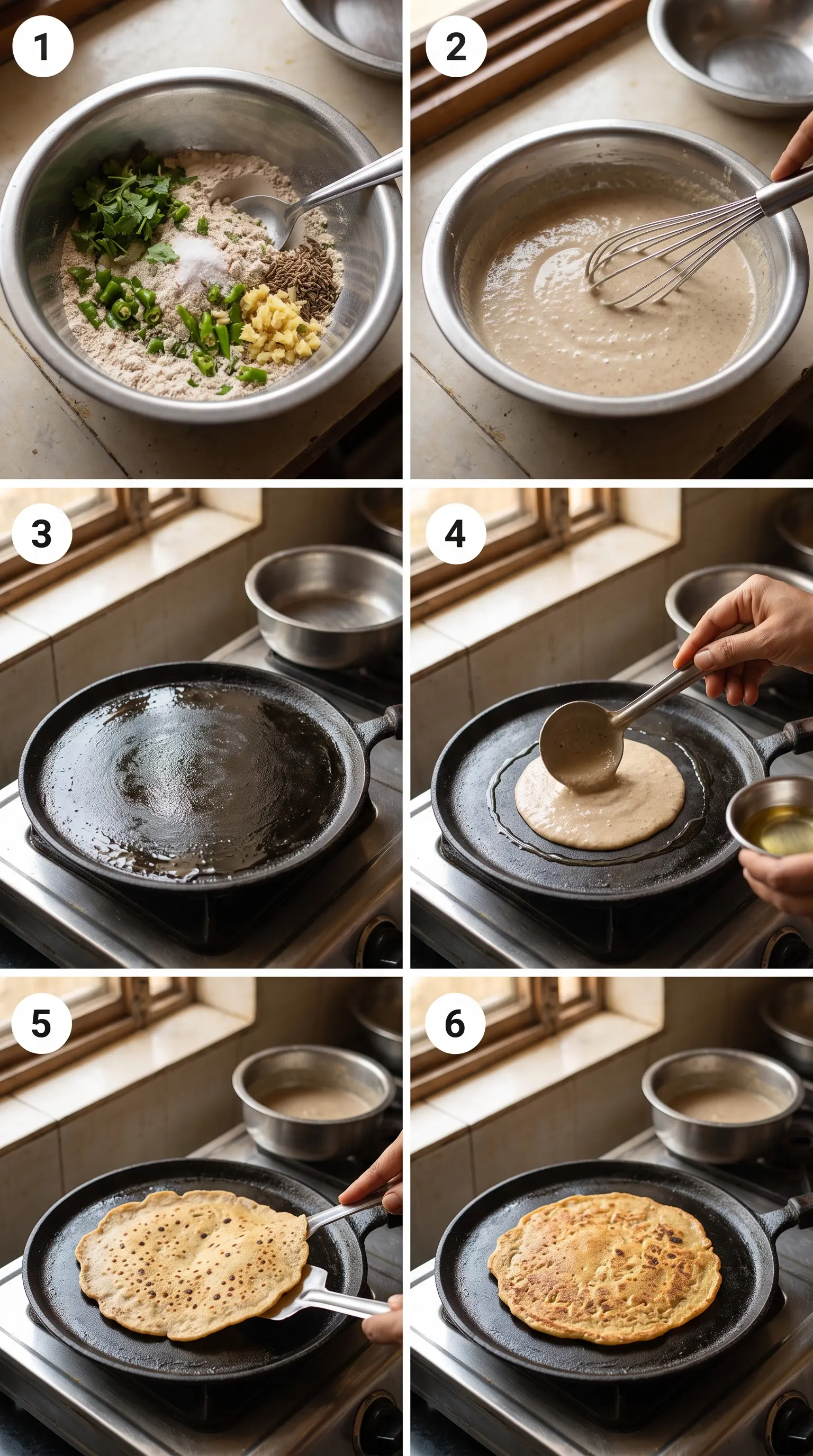 1

2

3

4

5

6