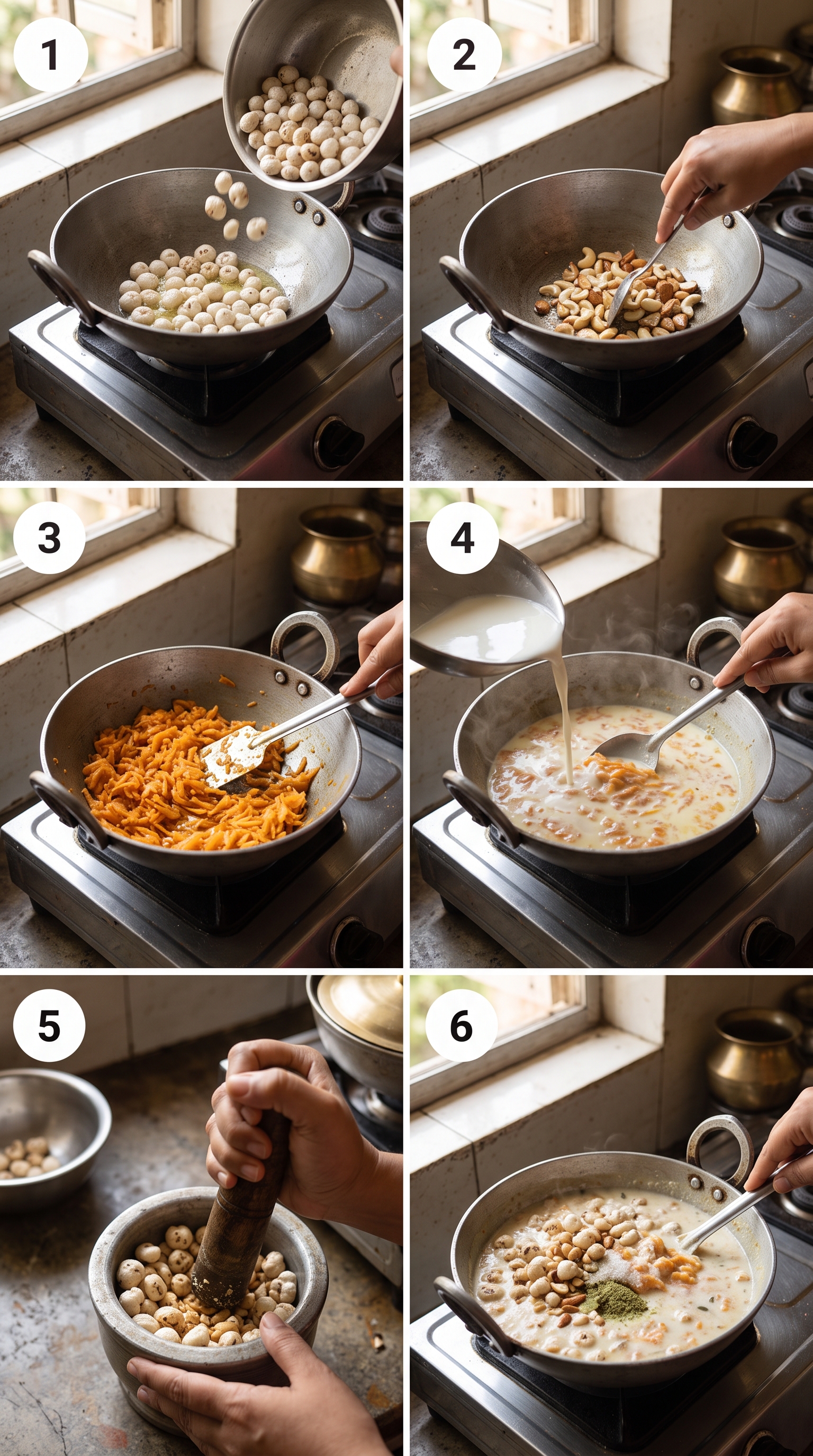 1

2

3

4

5

6